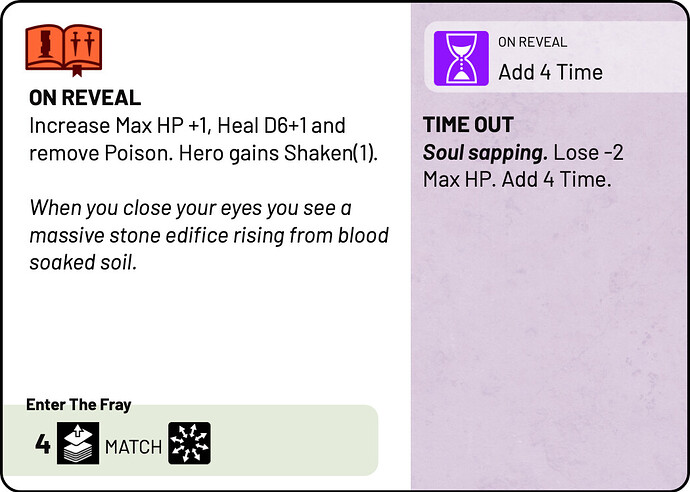 ON REVEAL
Increase Max HP +1, Heal D6+1 and remove Poison. Hero gains Shaken(1).

When you close your eyes you see a massive stone edifice rising from blood soaked soil.

Enter The Fray
4 MATCH

ON REVEAL
Add 4 Time

TIME OUT
Soul sapping. Lose -2 Max HP. Add 4 Time.